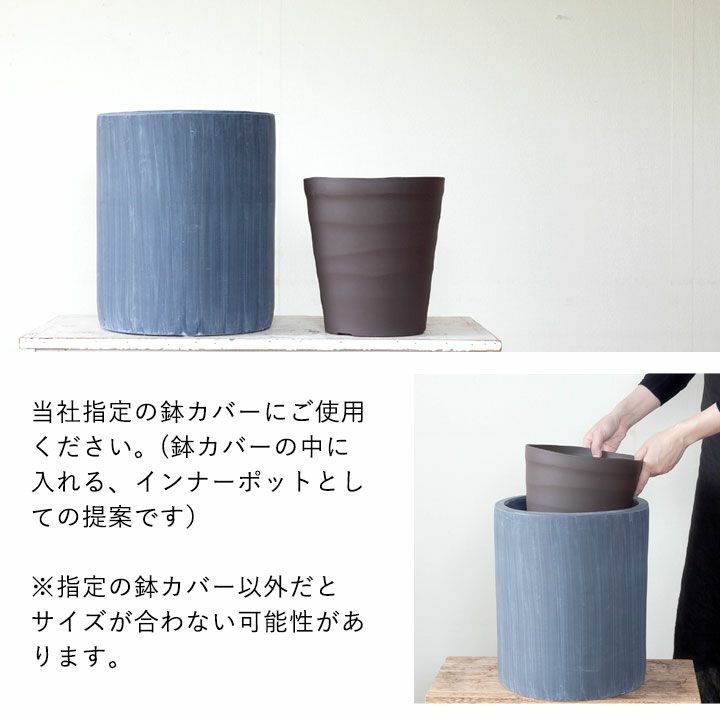 当社指定の鉢カバーにご使用ください。（鉢カバーの中に入れる、インナーポットとしての提案です）

※指定の鉢カバー以外だとサイズが合わない可能性があります。